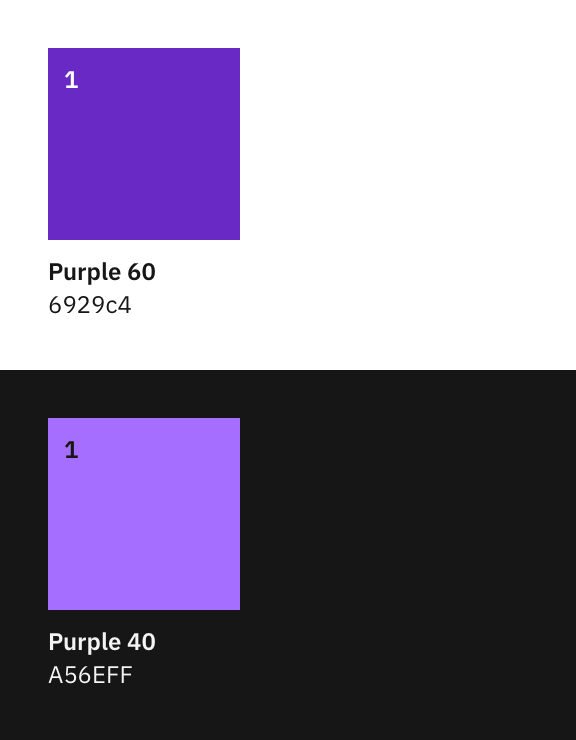 1

Purple 60
6929c4

1

Purple 40
A56EFF