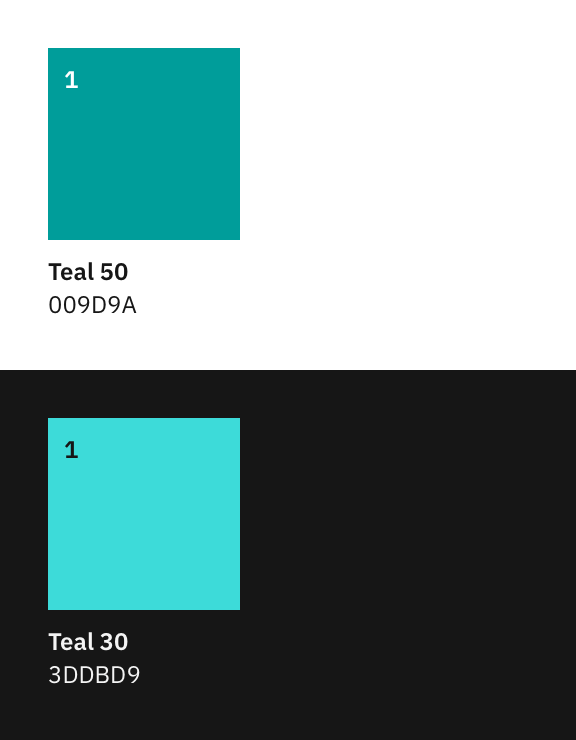 1

Teal 50
009D9A

1

Teal 30
3DDBD9